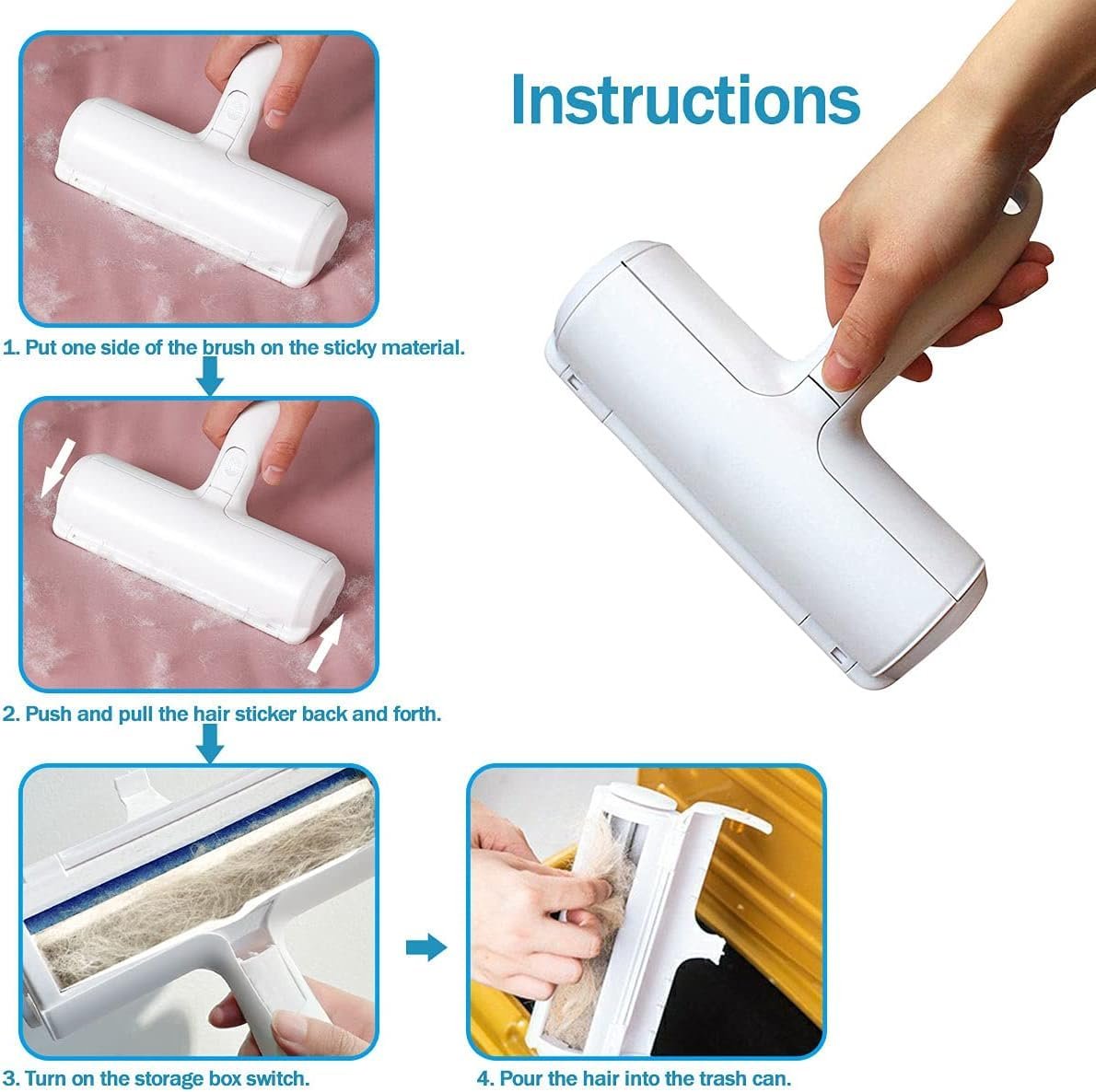 Instructions

1. Put one side of the brush on the sticky material.

2. Push and pull the hair sticker back and forth.

3. Turn on the storage box switch.

4. Pour the hair into the trash can.